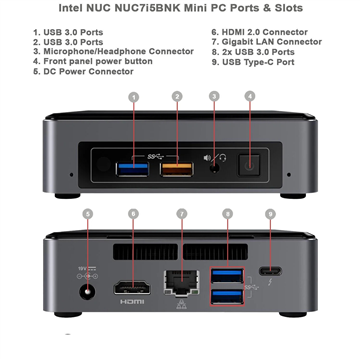 Intel NUC NUC7i5BNK Mini PC Ports & Slots

1. USB 3.0 Ports
2. USB 3.0 Ports
3. Microphone/Headphone Connector
4. Front panel power button
5. DC Power Connector

6. HDMI 2.0 Connector
7. Gigabit LAN Connector
8. 2x USB 3.0 Ports
9. USB Type-C Port

1
2
3
4
SS

5
6
7
8
9
19V
HDMI
SS